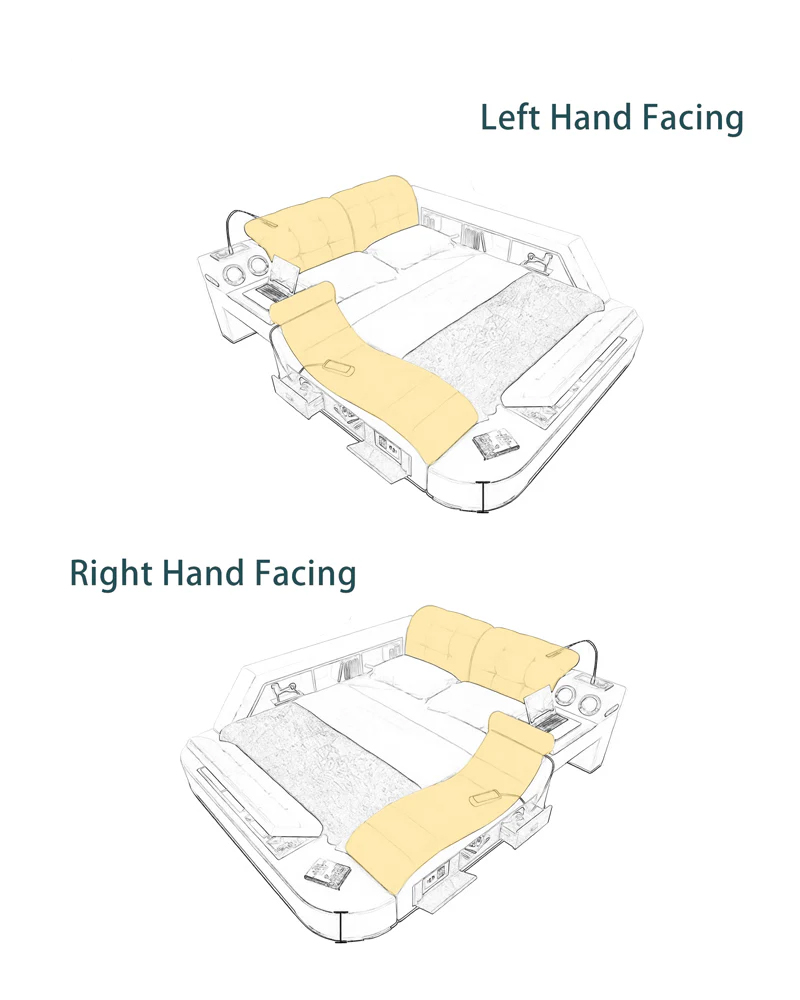 Left Hand Facing

Right Hand Facing